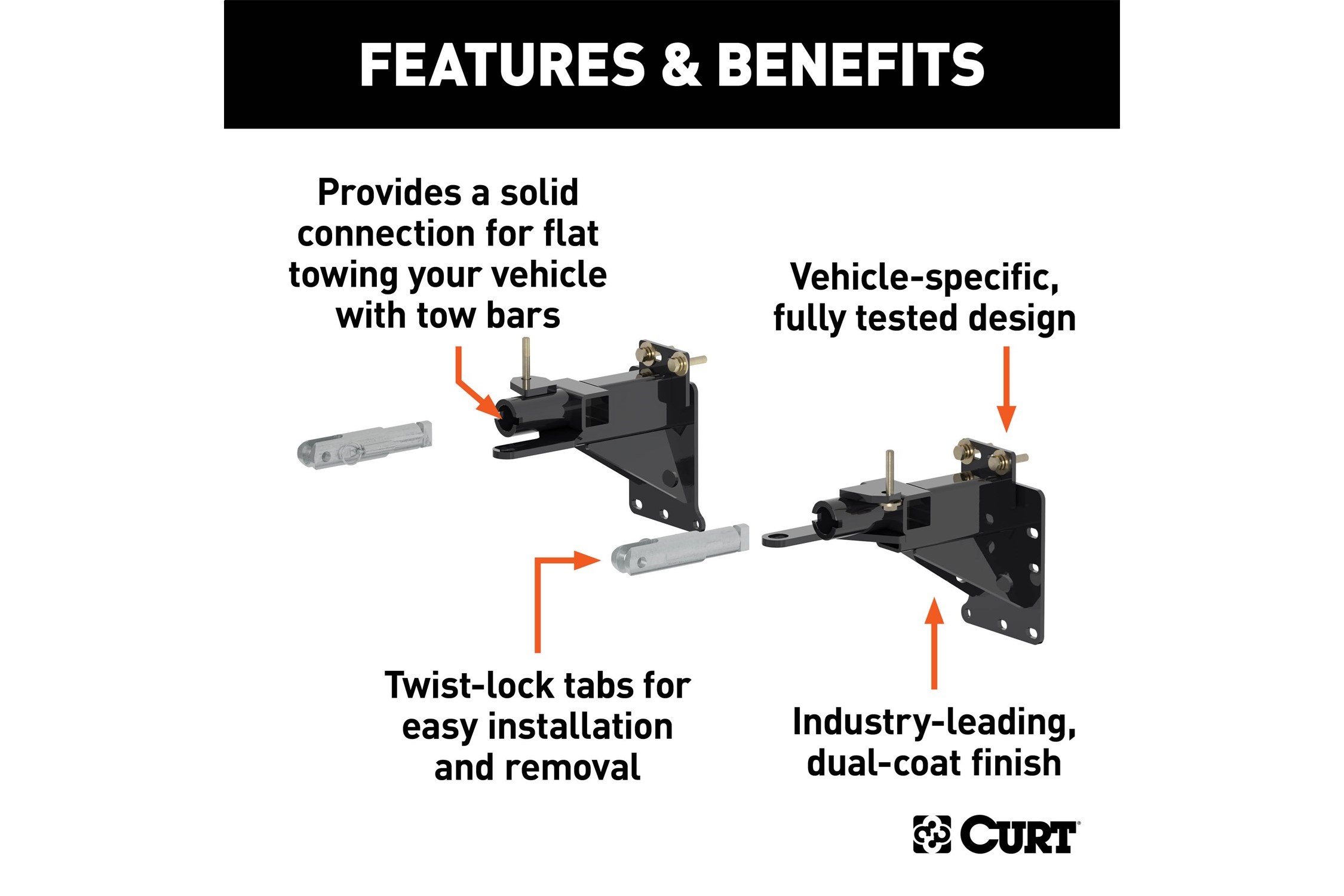 FEATURES & BENEFITS

Provides a solid connection for flat towing your vehicle with tow bars

Vehicle-specific, fully tested design

Twist-lock tabs for easy installation and removal

Industry-leading, dual-coat finish

CURT