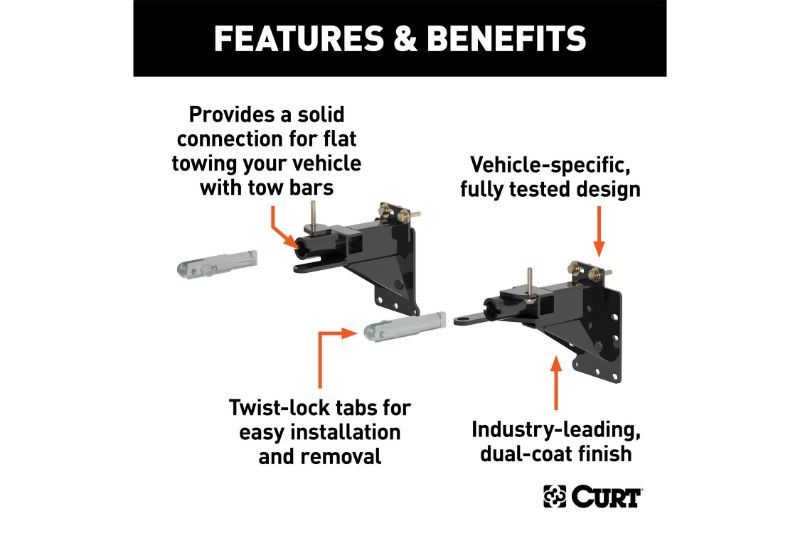 FEATURES & BENEFITS

Provides a solid connection for flat towing your vehicle with tow bars

Vehicle-specific, fully tested design

Twist-lock tabs for easy installation and removal

Industry-leading, dual-coat finish

CURT