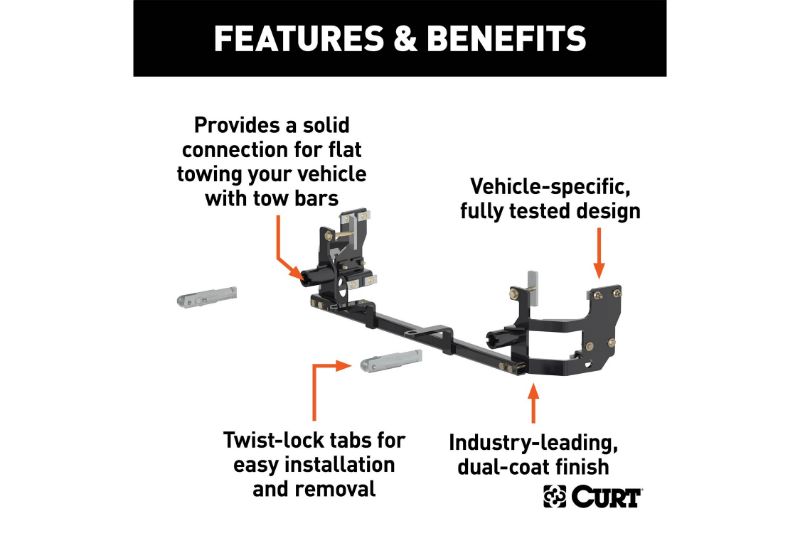 FEATURES & BENEFITS

Provides a solid connection for flat towing your vehicle with tow bars

Vehicle-specific, fully tested design

Twist-lock tabs for easy installation and removal

Industry-leading, dual-coat finish

CURT