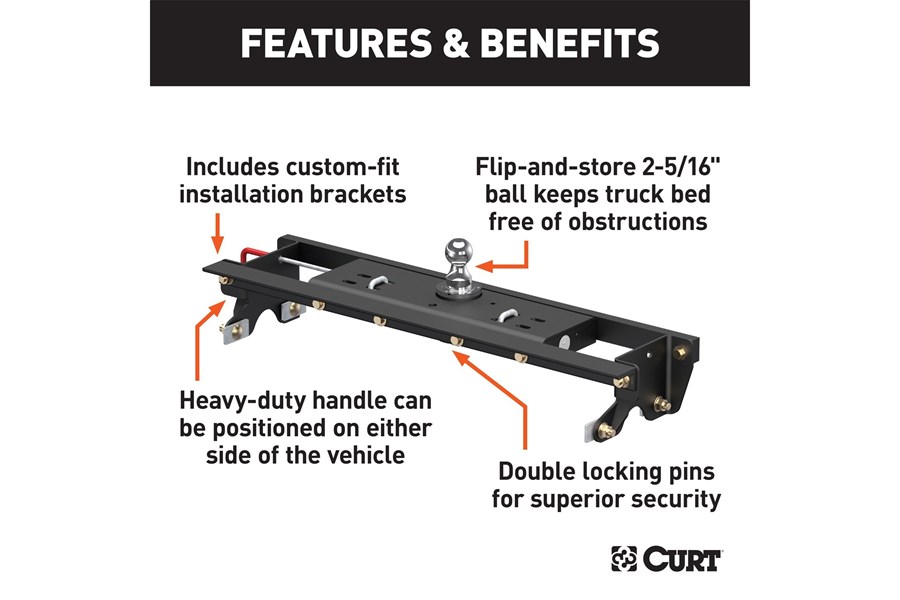 FEATURES & BENEFITS

Includes custom-fit installation brackets

Flip-and-store 2-5/16" ball keeps truck bed free of obstructions

Heavy-duty handle can be positioned on either side of the vehicle

Double locking pins for superior security

CURT