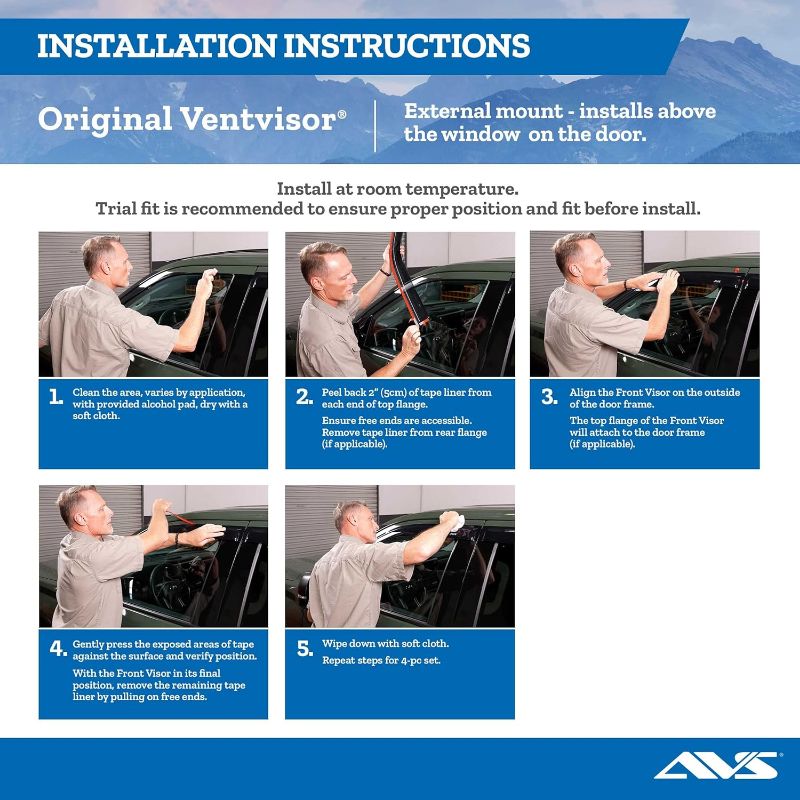 INSTALLATION INSTRUCTIONS

Original Ventvisor®

External mount - installs above the window on the door.

Install at room temperature.
Trial fit is recommended to ensure proper position and fit before install.

1. Clean the area, varies by application, with provided alcohol pad, dry with a soft cloth.

2. Peel back 2" (5cm) of tape liner from each end of top flange.

Ensure free ends are accessible. Remove tape liner from rear flange (if applicable).

3. Align the Front Visor on the outside of the door frame.

The top flange of the Front Visor will attach to the door frame (if applicable).

4. Gently press the exposed areas of tape against the surface and verify position.

With the Front Visor in its final position, remove the remaining tape liner by pulling on free ends.

5. Wipe down with soft cloth.

Repeat steps for 4-pc set.

AVS®